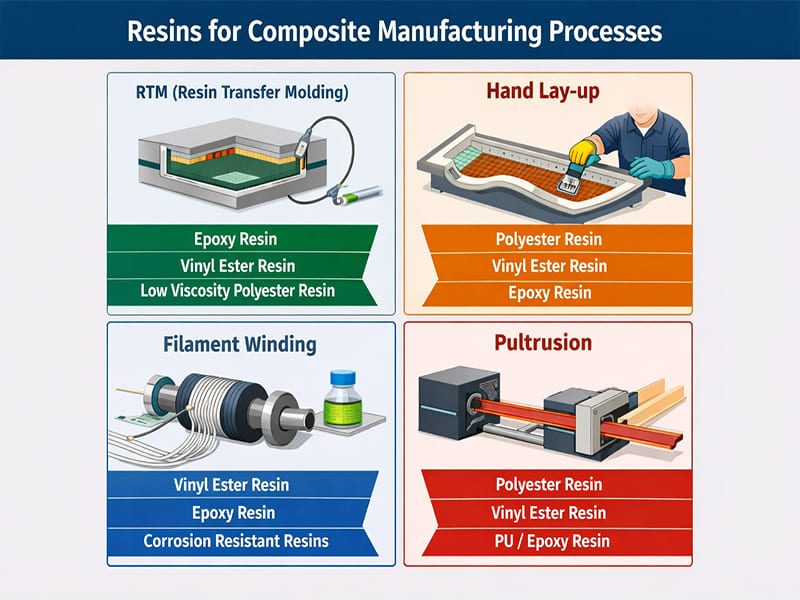 Resins for Composite Manufacturing Processes

RTM (Resin Transfer Molding)

Epoxy Resin
Vinyl Ester Resin
Low Viscosity Polyester Resin

Hand Lay-up

Polyester Resin
Vinyl Ester Resin
Epoxy Resin

Filament Winding

Vinyl Ester Resin
Epoxy Resin
Corrosion Resistant Resins

Pultrusion

Polyester Resin
Vinyl Ester Resin
PU / Epoxy Resin